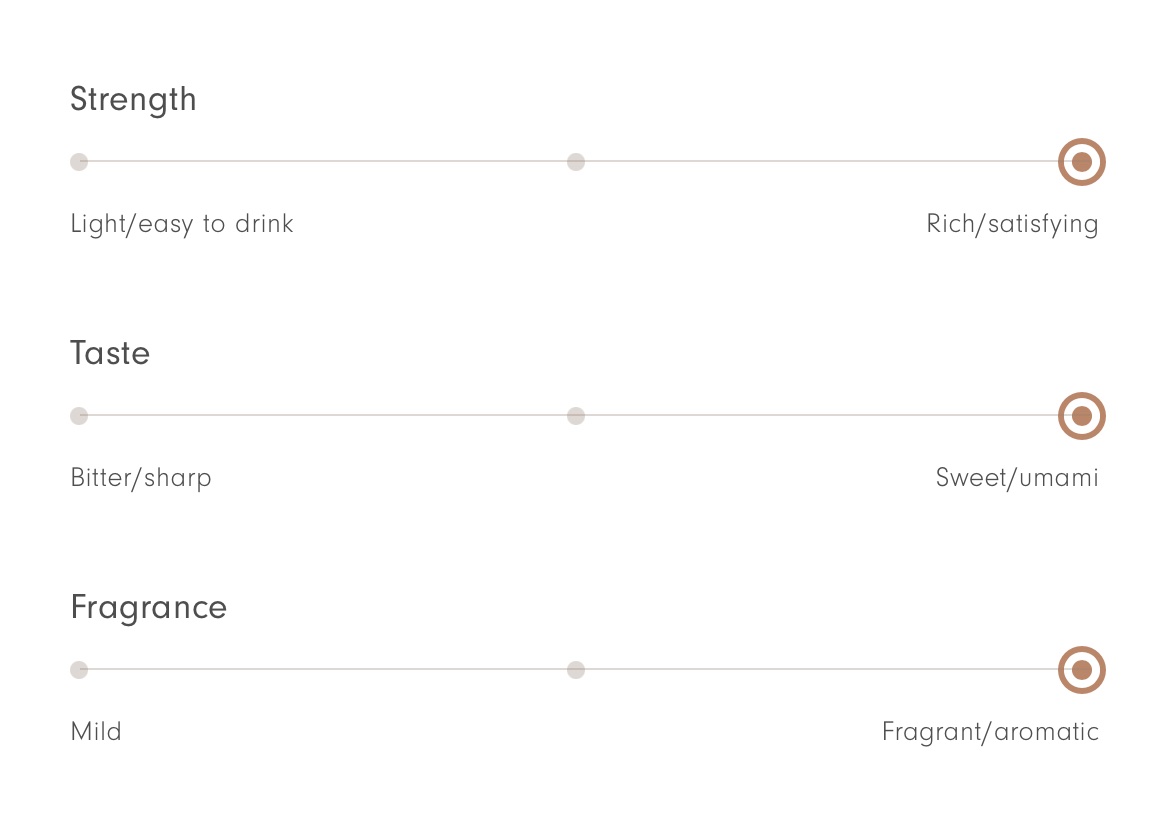 Strength

Light/easy to drink

Rich/satisfying

Taste

Bitter/sharp

Sweet/umami

Fragrance

Mild

Fragrant/aromatic